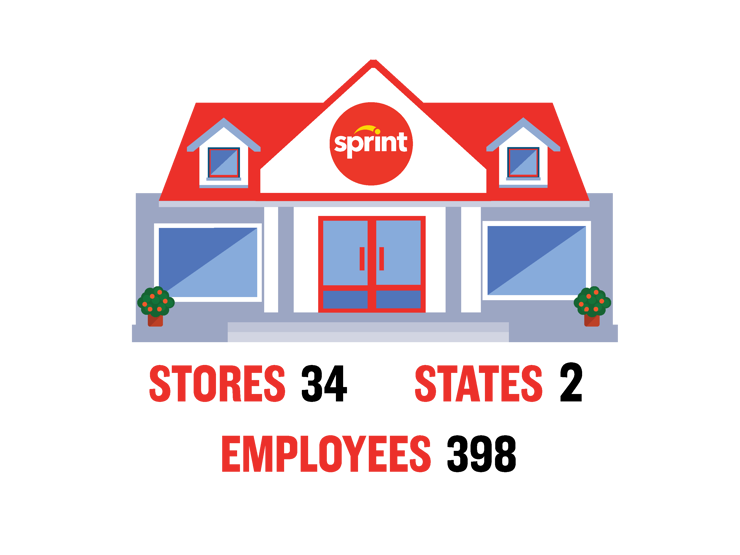 sprint

STORES 34 STATES 2

EMPLOYEES 398